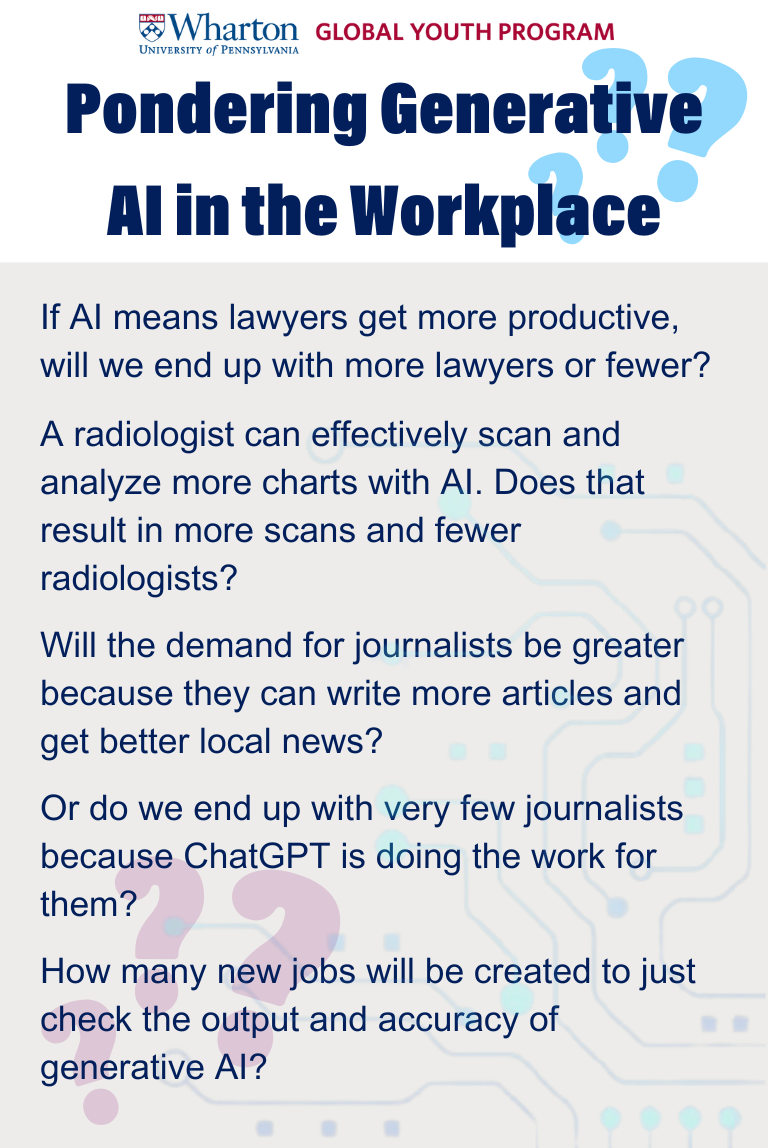 Wharton
UNIVERSITY of PENNSYLVANIA
GLOBAL YOUTH PROGRAM

Pondering Generative AI in the Workplace

If AI means lawyers get more productive, will we end up with more lawyers or fewer?

A radiologist can effectively scan and analyze more charts with AI. Does that result in more scans and fewer radiologists?

Will the demand for journalists be greater because they can write more articles and get better local news?

Or do we end up with very few journalists because ChatGPT is doing the work for them?

How many new jobs will be created to just check the output and accuracy of generative AI?